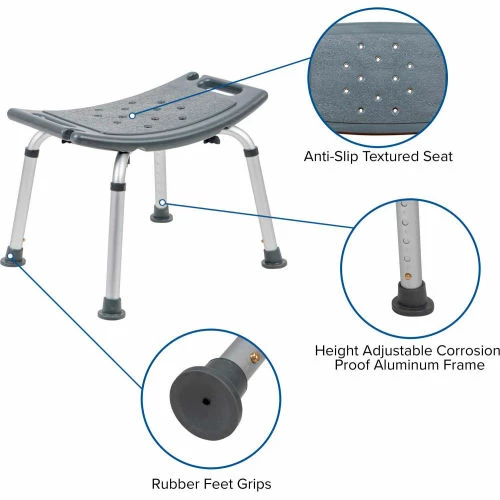 Anti-Slip Textured Seat

Height Adjustable Corrosion Proof Aluminum Frame

Rubber Feet Grips